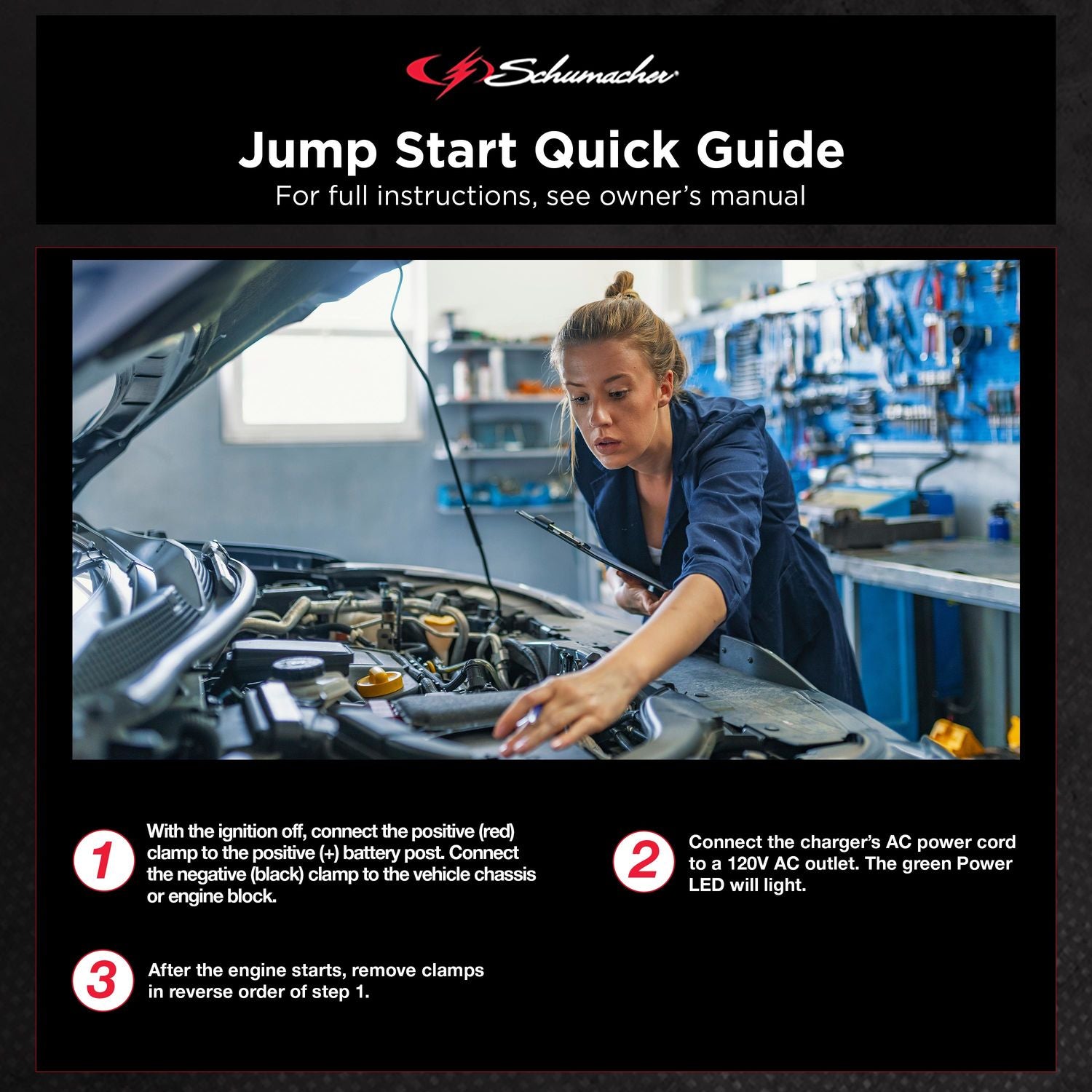 Schumacher

Jump Start Quick Guide

For full instructions, see owner's manual

1 With the ignition off, connect the positive (red) clamp to the positive (+) battery post. Connect the negative (black) clamp to the vehicle chassis or engine block.

2 Connect the charger's AC power cord to a 120V AC outlet. The green Power LED will light.

3 After the engine starts, remove clamps in reverse order of step 1.