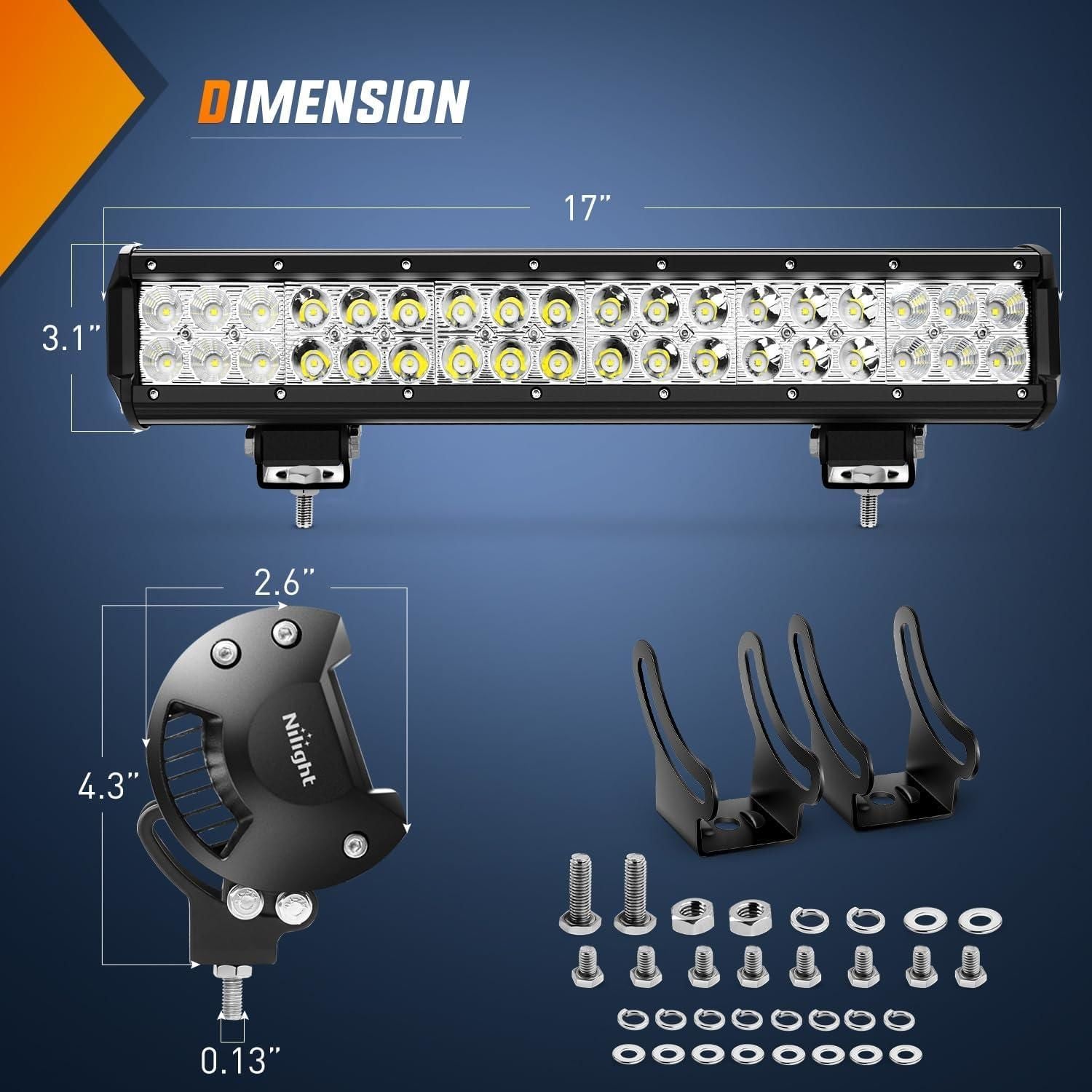 DIMENSION

17"

3.1"

2.6"

4.3"

Nilight

0.13"